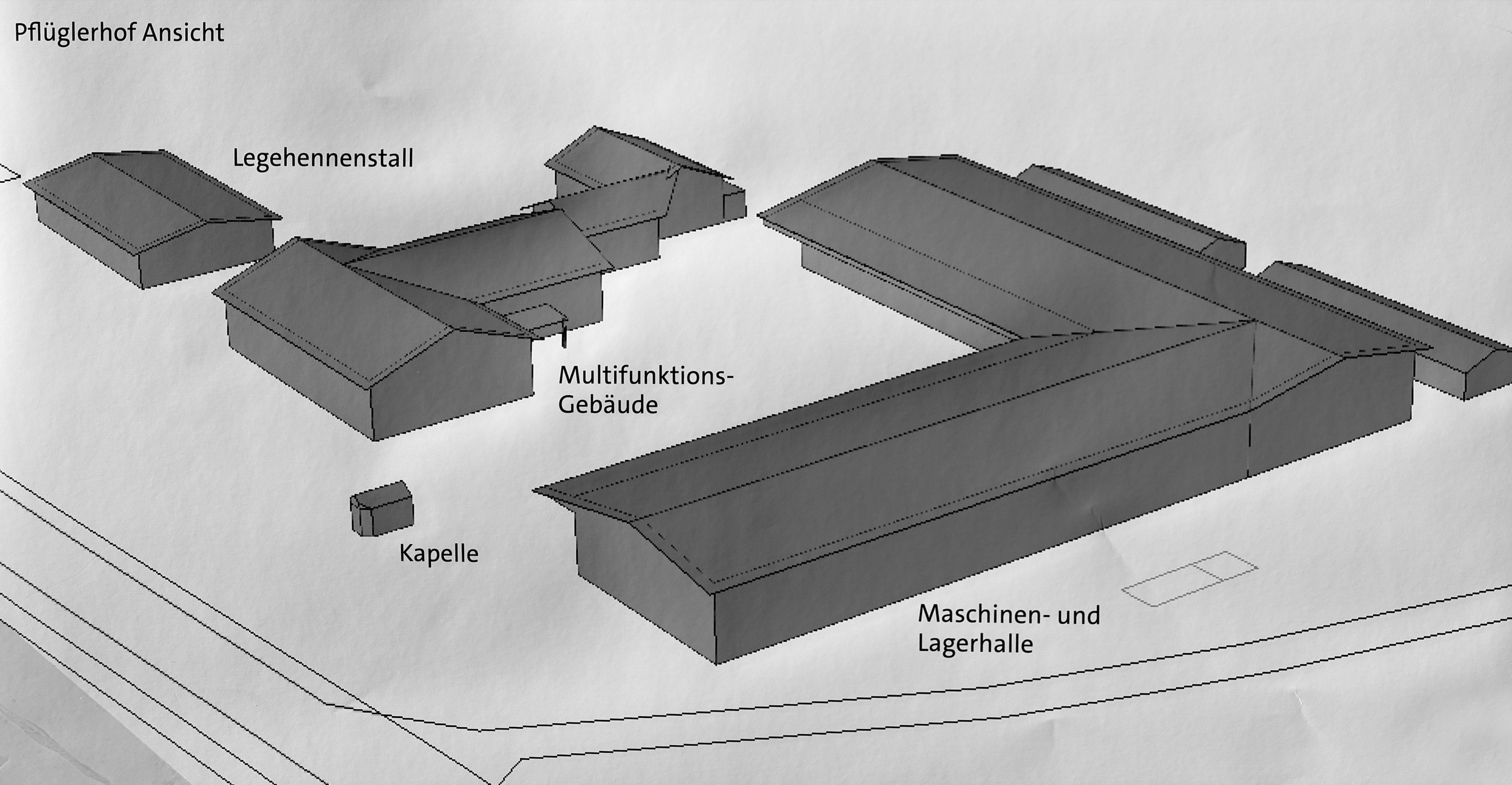 Pflüglerhof Ansicht

Legehennenstall

Multifunktions-Gebäude

Kapelle

Maschinen- und Lagerhalle